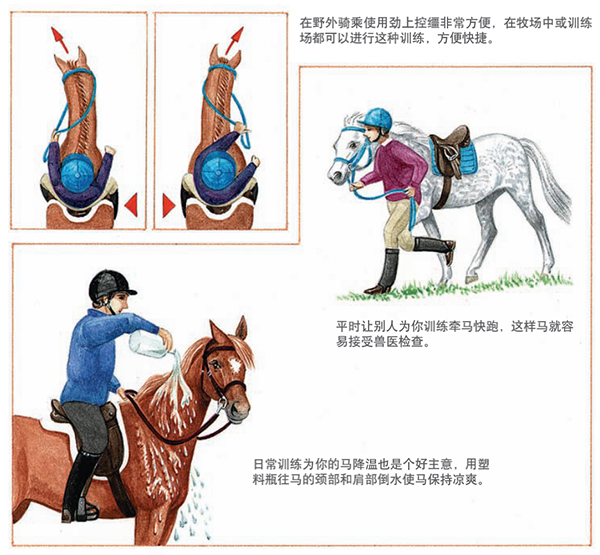 在野外骑乘使用劲上控缰非常方便，在牧场中或训练场都可以进行这种训练，方便快捷。

平时让别人为你训练牵马快跑，这样马就容易接受兽医检查。

日常训练为你的马降温也是个好主意，用塑料瓶往马的颈部和肩部倒水使马保持凉爽。